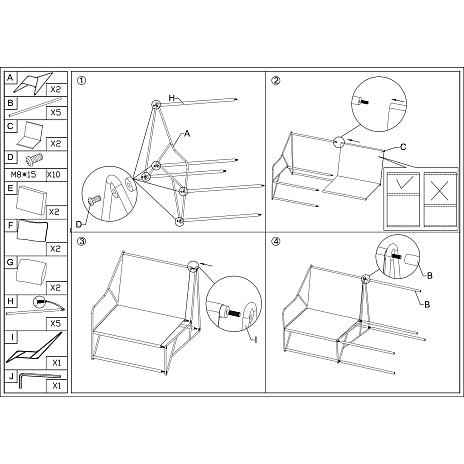 A
X2
B
X5
C
X2
D
M8*15 X10
E
X2
F
X2
G
X2
H
X5
I
X1
J
X1

①
H
A
D

②
C

③
I

④
B
B