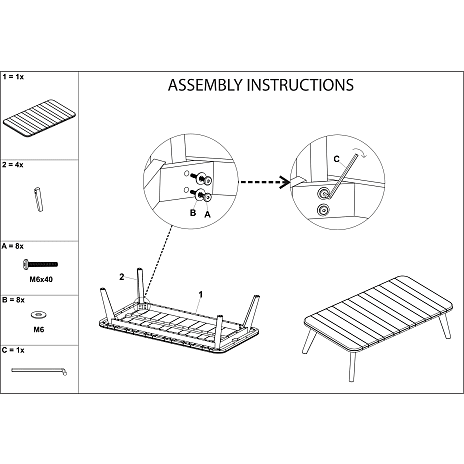 1 = 1x

2 = 4x

A = 8x

M6x40

B = 8x

M6

C = 1x

ASSEMBLY INSTRUCTIONS

B A

C

2

1