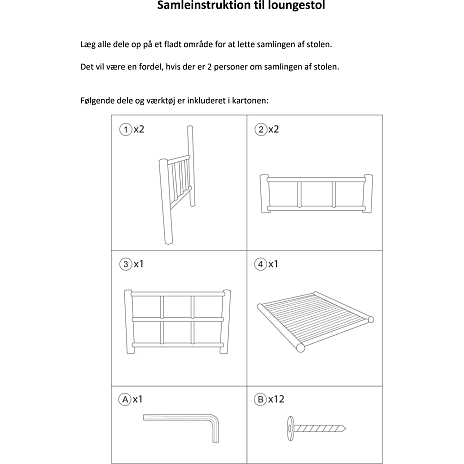 Samleinstruktion til loungestol

Læg alle dele op på et fladt område for at lette samlingen af stolen.

Det vil være en fordel, hvis der er 2 personer om samlingen af stolen.

Følgende dele og værktøj er inkluderet i kartonen:

| ① x2 | ② x2 |
|---|---|
| ③ x1 | ④ x1 |
| Ⓐ x1 | Ⓑ x12 |