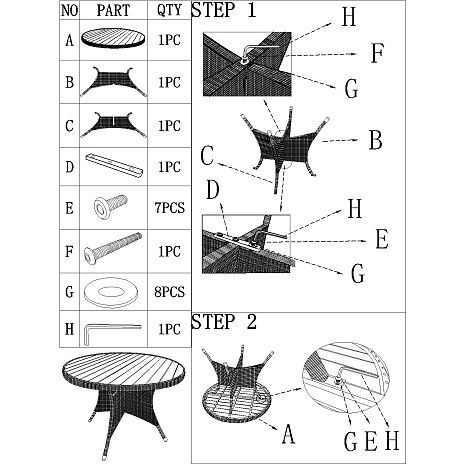 | NO | PART | QTY |
|---|---|---|
| A | | 1PC |
| B | | 1PC |
| C | | 1PC |
| D | | 1PC |
| E | | 7PCS |
| F | | 1PC |
| G | | 8PCS |
| H | | 1PC |

STEP 1

H
F
G
B
C
D
H
E
G

STEP 2

A
G E H