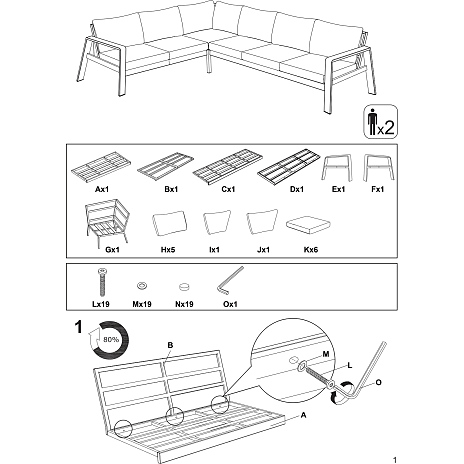 x2

Ax1
Bx1
Cx1
Dx1
Ex1
Fx1
Gx1
Hx5
Ix1
Jx1
Kx6

Lx19
Mx19
Nx19
Ox1

1
80%
B
M
L
O
A

1