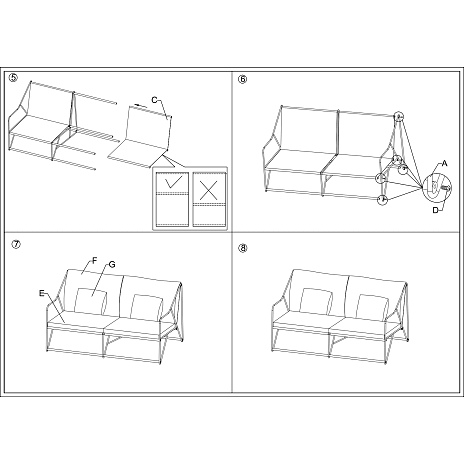 ⑤
C
⑥
A
D
⑦
F
G
E
⑧