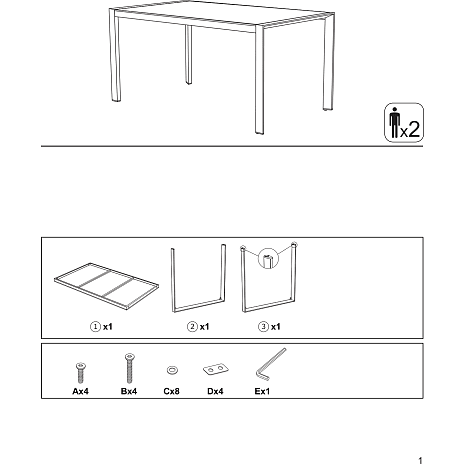 x2

① x1
② x1
③ x1

Ax4
Bx4
Cx8
Dx4
Ex1

1