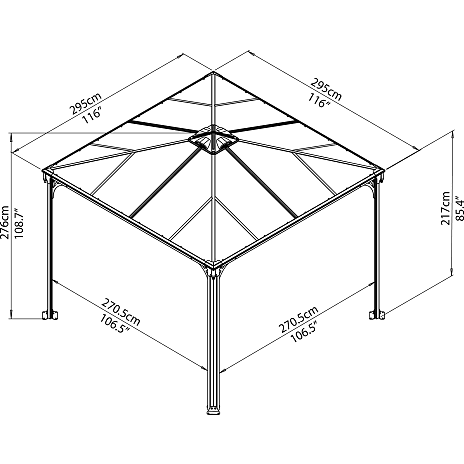 295cm
116"

295cm
116"

276cm
108.7"

217cm
85.4"

270.5cm
106.5"

270.5cm
106.5"